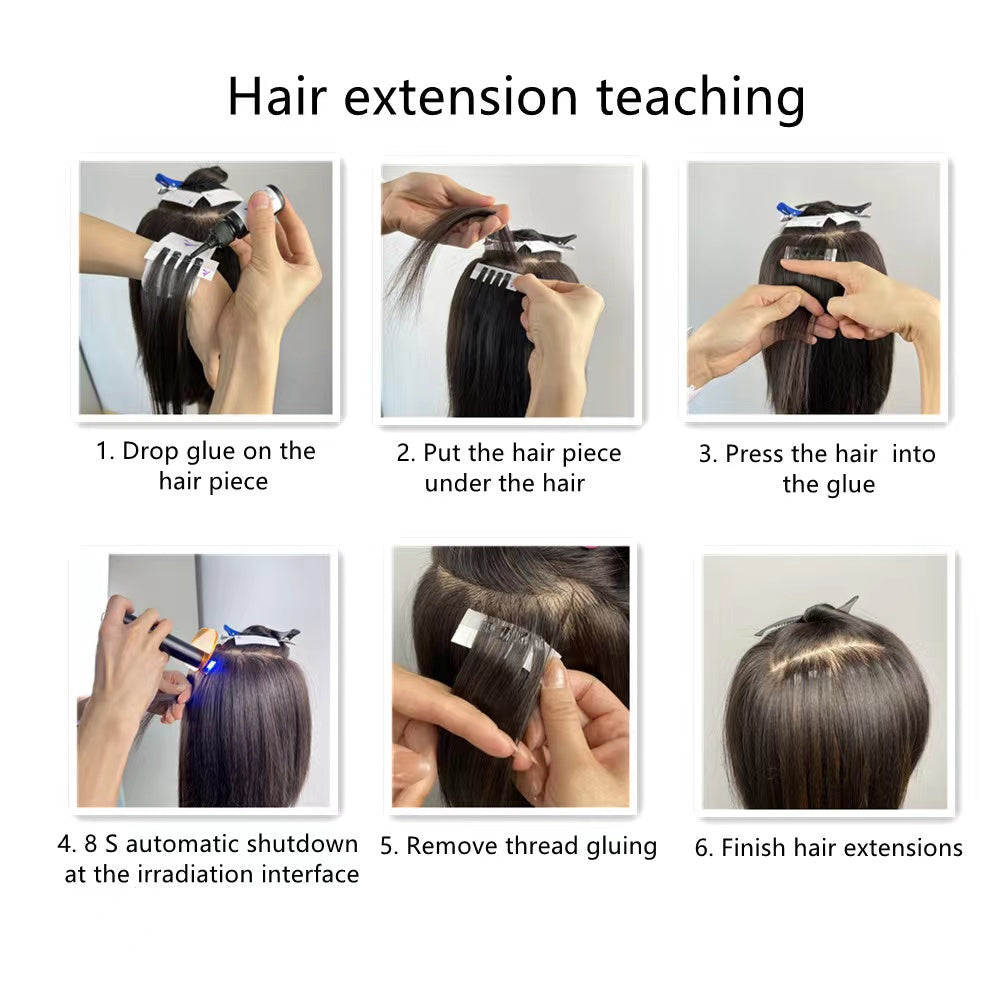 Hair extension teaching

1. Drop glue on the hair piece

2. Put the hair piece under the hair

3. Press the hair into the glue

4. 8 S automatic shutdown at the irradiation interface

5. Remove thread gluing

6. Finish hair extensions